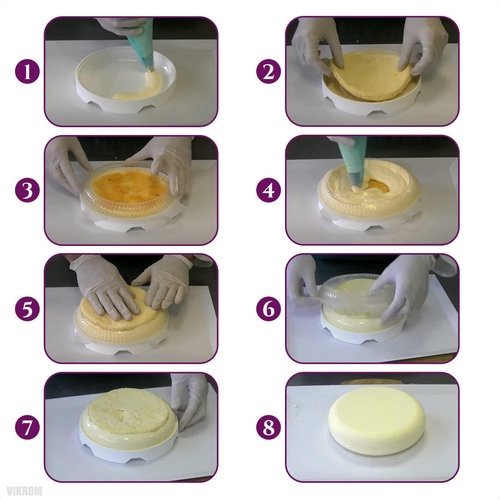 1

2

3

4

5

6

7

8

VIKROM