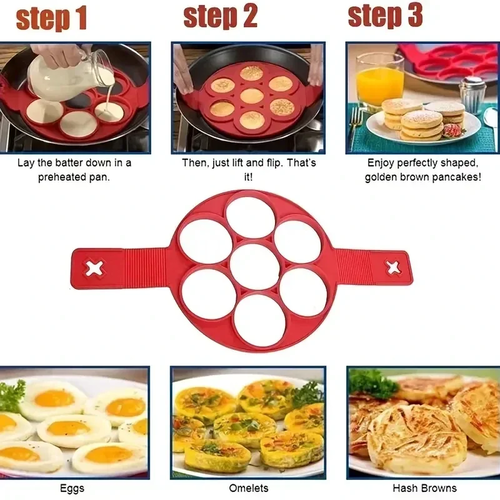 step 1

Lay the batter down in a preheated pan.

step 2

Then, just lift and flip. That's it!

step 3

Enjoy perfectly shaped, golden brown pancakes!

Eggs

Omelets

Hash Browns