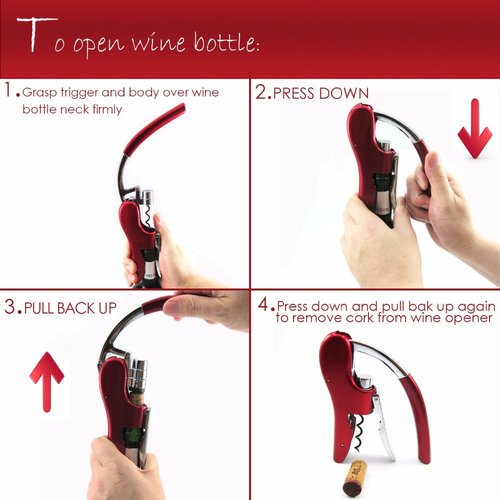 To open wine bottle:

1. Grasp trigger and body over wine bottle neck firmly

2. PRESS DOWN

3. PULL BACK UP

4. Press down and pull bak up again to remove cork from wine opener